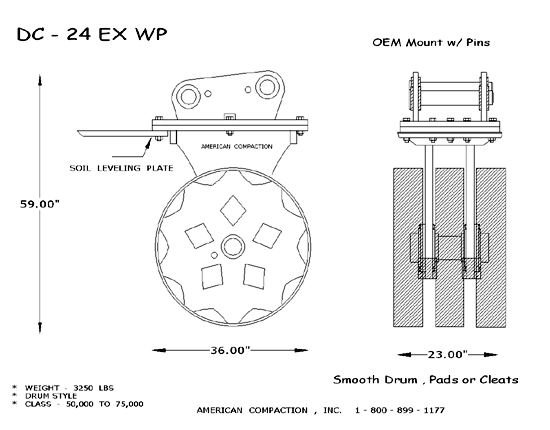 DC - 24 EX WP

OEM Mount w/ Pins

AMERICAN COMPACTION

SOIL LEVELING PLATE

59.00"

36.00"

23.00"

Smooth Drum , Pads or Cleats

* WEIGHT - 3250 LBS
* DRUM STYLE
* CLASS - 50,000 TO 75,000

AMERICAN COMPACTION , INC. 1 - 800 - 899 - 1177